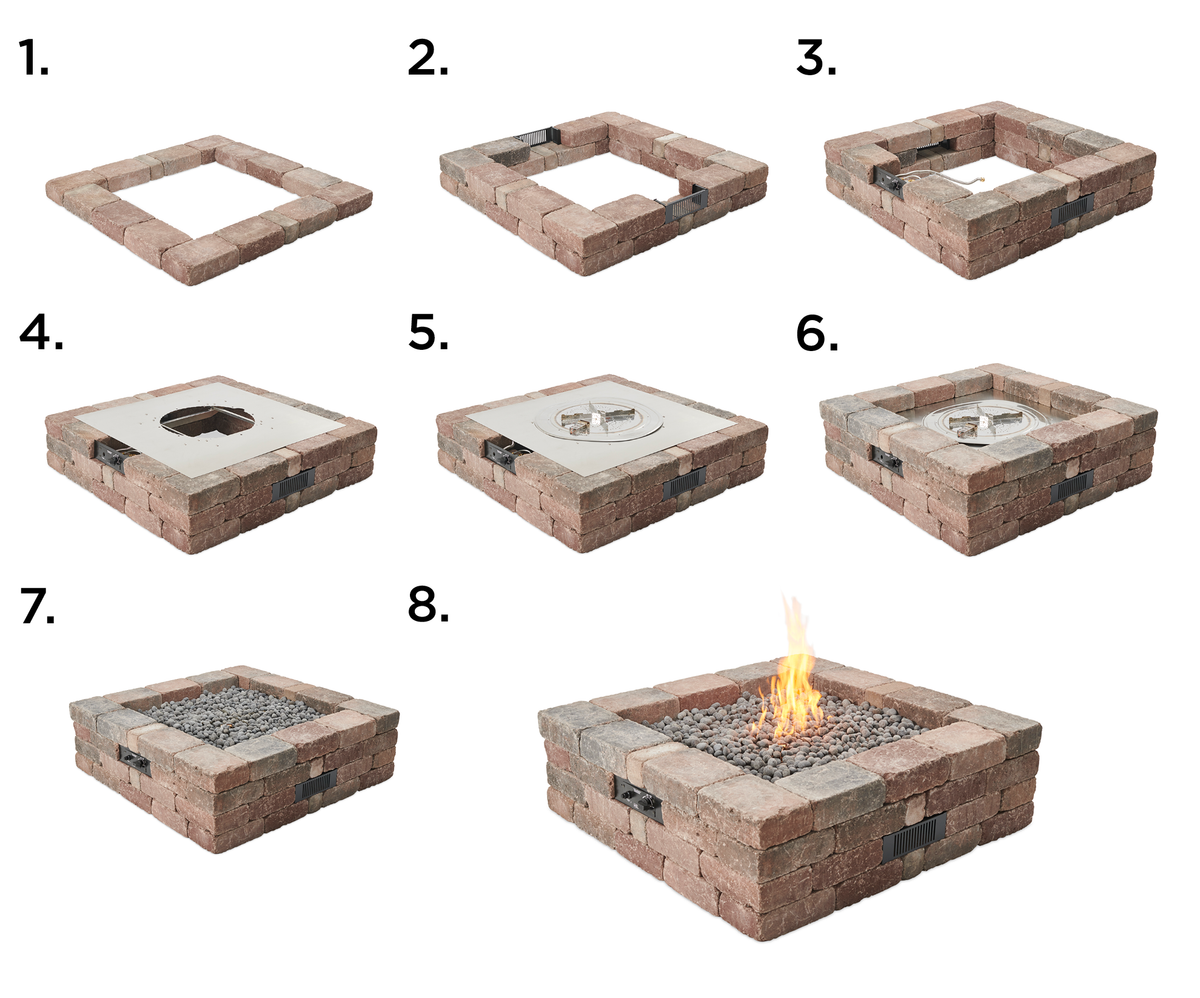 1.

2.

3.

4.

5.

6.

7.

8.